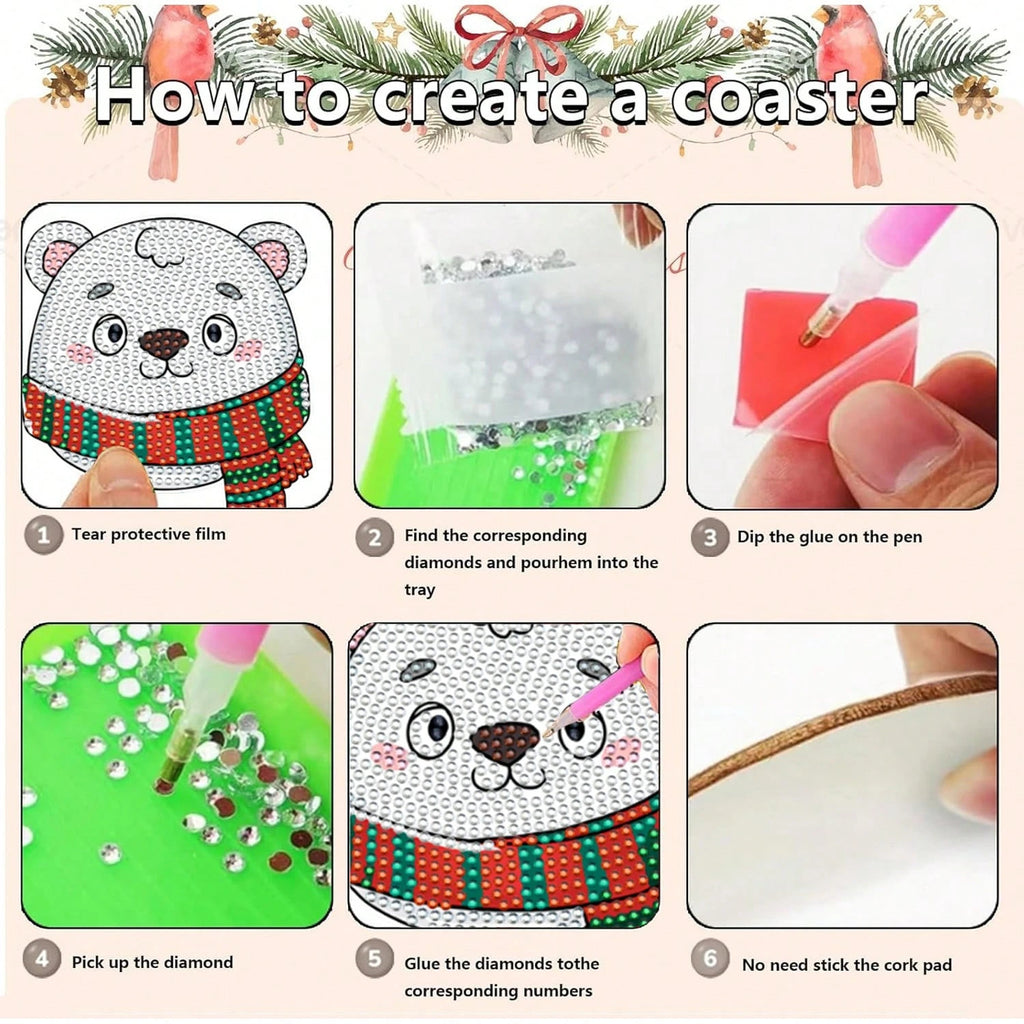 How to create a coaster

1 Tear protective film

2 Find the corresponding diamonds and pourhem into the tray

3 Dip the glue on the pen

4 Pick up the diamond

5 Glue the diamonds tothe corresponding numbers

6 No need stick the cork pad